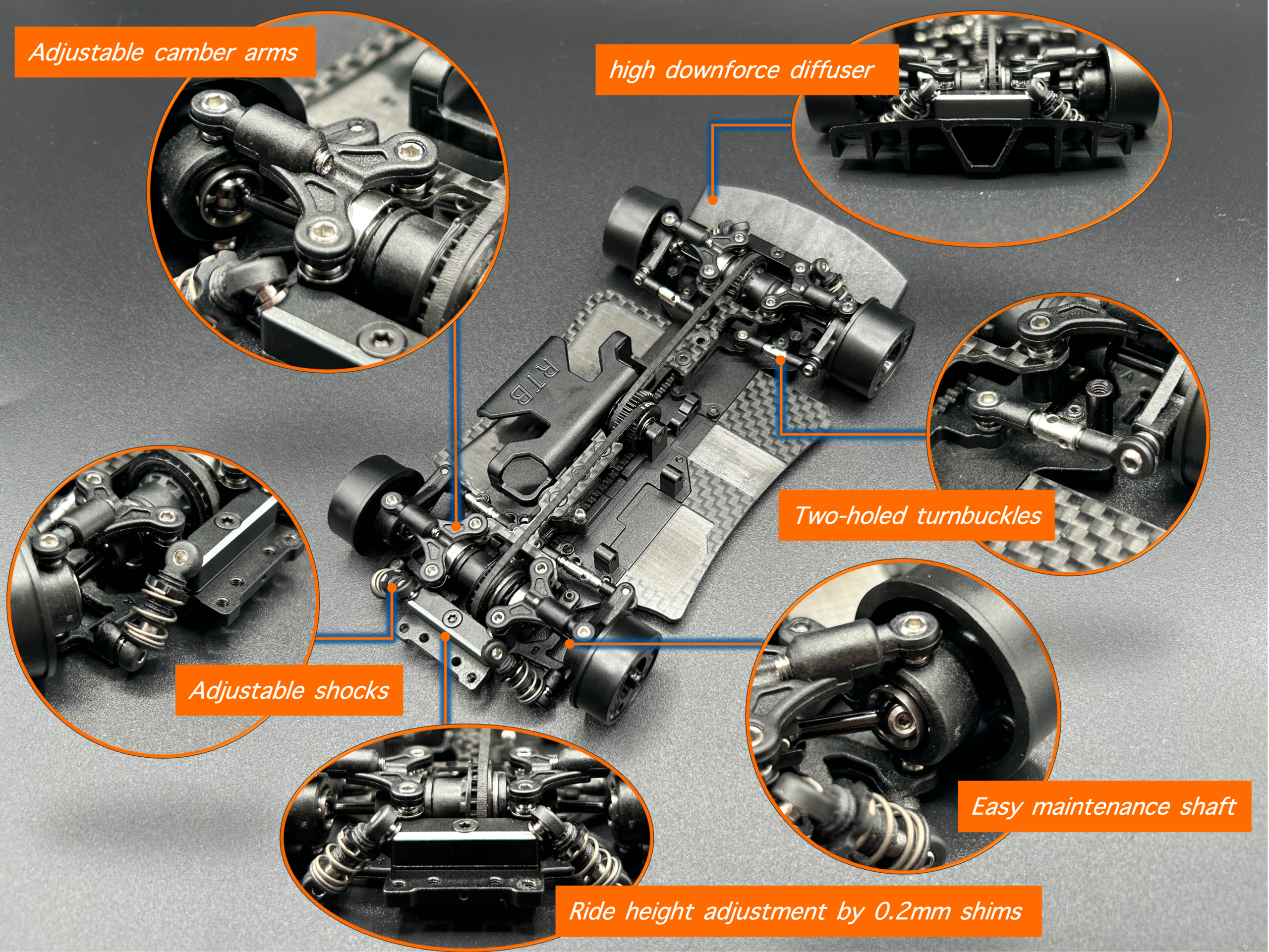 Adjustable camber arms

high downforce diffuser

RTB

Two-holed turnbuckles

Adjustable shocks

Easy maintenance shaft

Ride height adjustment by 0.2mm shims